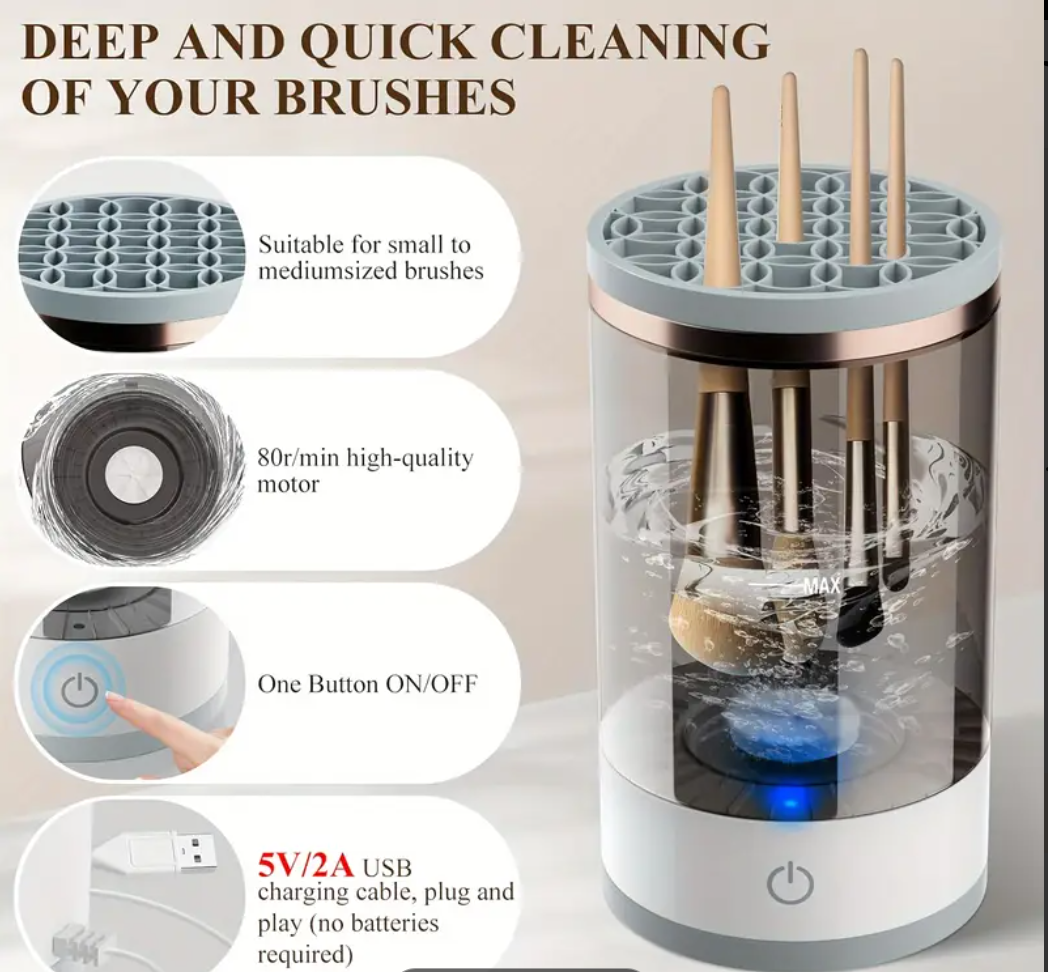 DEEP AND QUICK CLEANING OF YOUR BRUSHES

Suitable for small to mediumsized brushes

80r/min high-quality motor

One Button ON/OFF

5V/2A USB charging cable, plug and play (no batteries required)

MAX